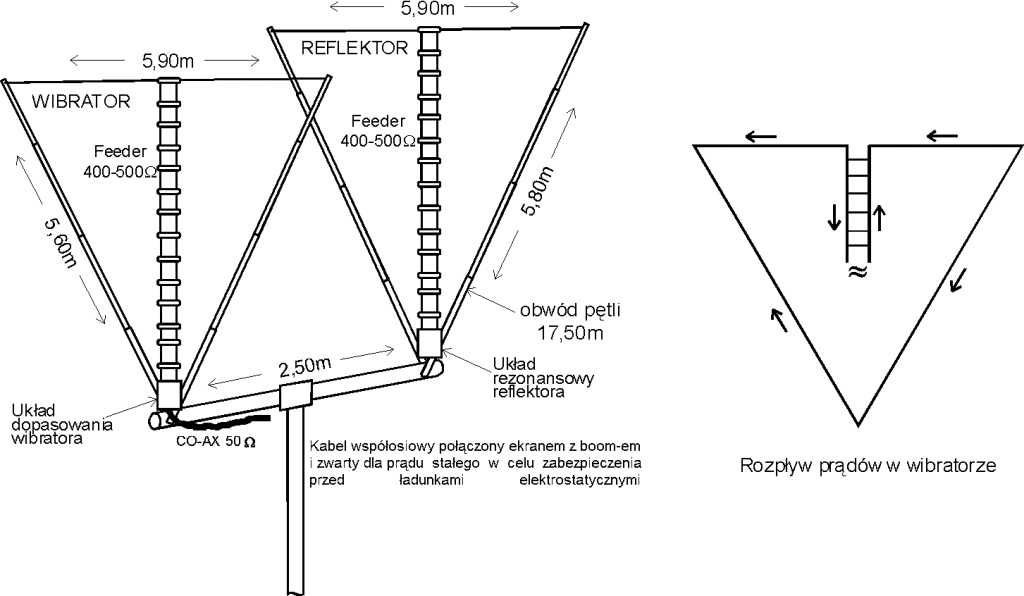 5,90m

REFLEKTOR

5,90m

WIBRATOR

Feeder
400-500Ω

Feeder
400-500Ω

5,60m

5,80m

obwód pętli
17,50m

2,50m

Układ
rezonansowy
reflektora

Układ
dopasowania
wibratora

CO-AX 50 Ω

Kabel współosiowy połączony ekranem z boom-em i zwarty dla prądu stałego w celu zabezpieczenia przed ładunkami elektrostatycznymi

≈

Rozpływ prądów w wibratorze