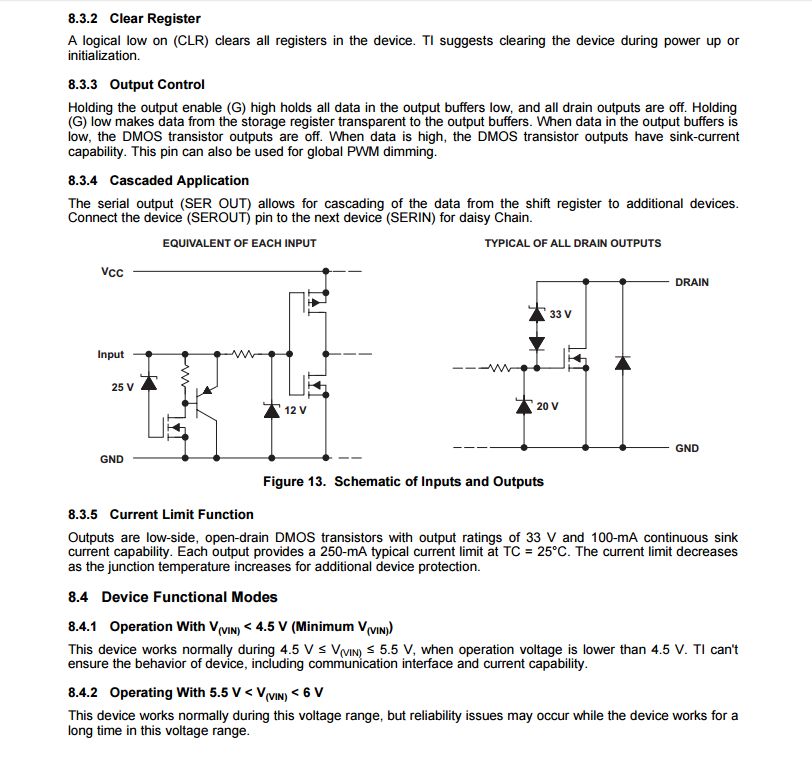 8.3.2 Clear Register

A logical low on (CLR) clears all registers in the device. TI suggests clearing the device during power up or initialization.

8.3.3 Output Control

Holding the output enable (G) high holds all data in the output buffers low, and all drain outputs are off. Holding (G) low makes data from the storage register transparent to the output buffers. When data in the output buffers is low, the DMOS transistor outputs are off. When data is high, the DMOS transistor outputs have sink-current capability. This pin can also be used for global PWM dimming.

8.3.4 Cascaded Application

The serial output (SER OUT) allows for cascading of the data from the shift register to additional devices. Connect the device (SEROUT) pin to the next device (SERIN) for daisy Chain.

EQUIVALENT OF EACH INPUT

VCC

Input

25 V

12 V

GND

TYPICAL OF ALL DRAIN OUTPUTS

DRAIN

33 V

20 V

GND

Figure 13. Schematic of Inputs and Outputs

8.3.5 Current Limit Function

Outputs are low-side, open-drain DMOS transistors with output ratings of 33 V and 100-mA continuous sink current capability. Each output provides a 250-mA typical current limit at TC = 25°C. The current limit decreases as the junction temperature increases for additional device protection.

8.4 Device Functional Modes

8.4.1 Operation With $V_{(VIN)}$ < 4.5 V (Minimum $V_{(VIN)}$)

This device works normally during 4.5 V ≤ $V_{(VIN)}$ ≤ 5.5 V, when operation voltage is lower than 4.5 V. TI can't ensure the behavior of device, including communication interface and current capability.

8.4.2 Operating With 5.5 V < $V_{(VIN)}$ < 6 V

This device works normally during this voltage range, but reliability issues may occur while the device works for a long time in this voltage range.